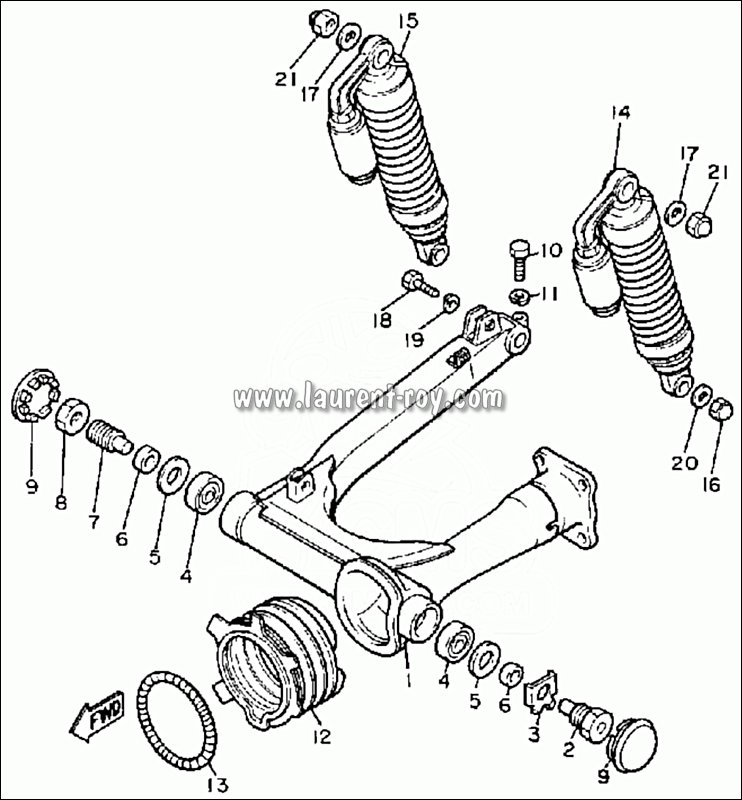 21
17
15
14
17
21
10
11
18
19
www.laurent-roy.com
9
8
7
6
5
4
20
16
1
4
5
6
3
2
9
12
13
FWD