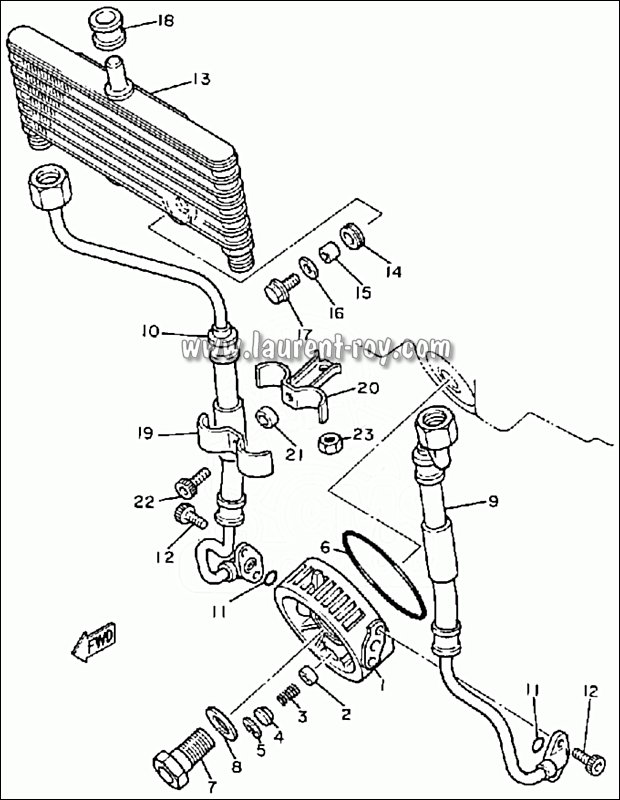 18
13
14
15
16
17
10
www.laurent-roy.com
20
19
21
23
22
12
9
6
11
FWD
1
2
3
4
5
8
7
11
12