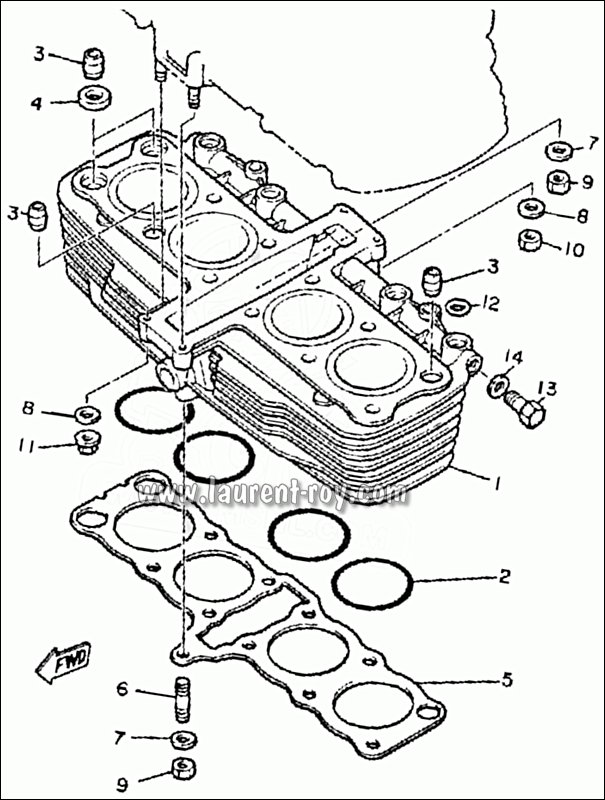 3
4
3
7
9
8
10
3
12
14
13
8
11
1
www.laurent-roy.com
2
FWD
5
6
7
9