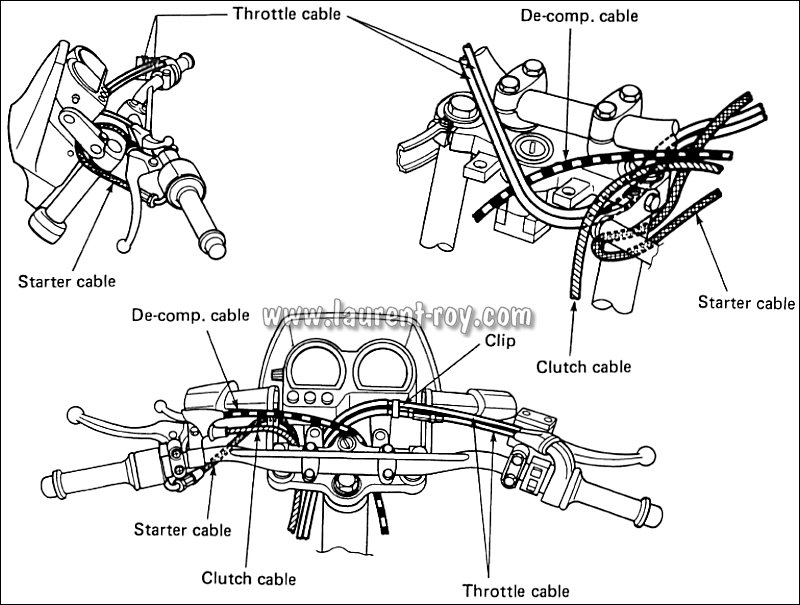 Throttle cable

De-comp. cable

Starter cable

Starter cable

Clutch cable

De-comp. cable

www.laurent-roy.com

Clip

Starter cable

Clutch cable

Throttle cable