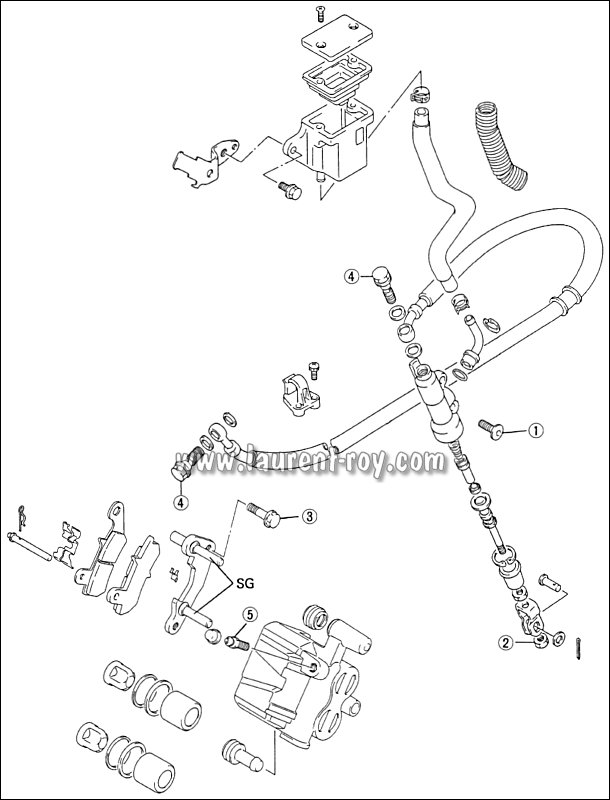 4
1
www.laurent-roy.com
4
3
SG
5
2