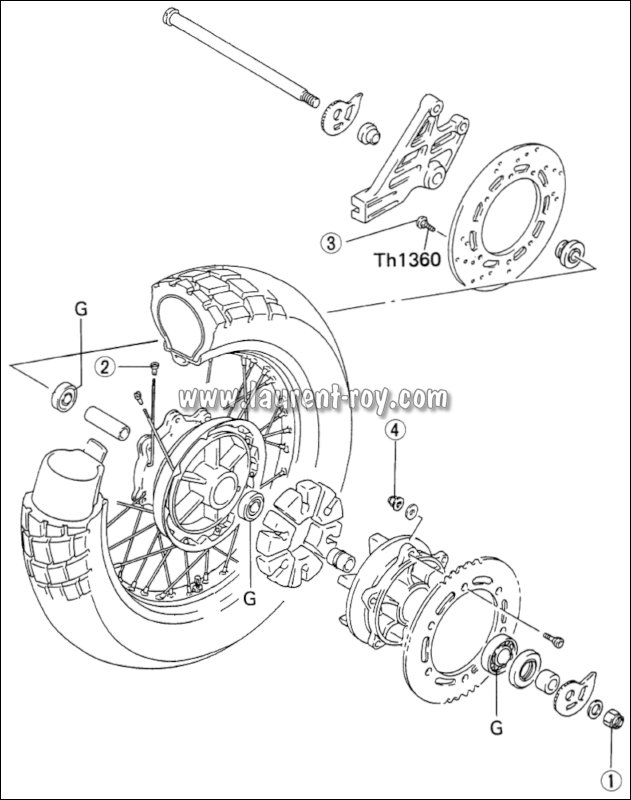 3
Th1360
G
2
www.laurent-roy.com
4
G
G
1