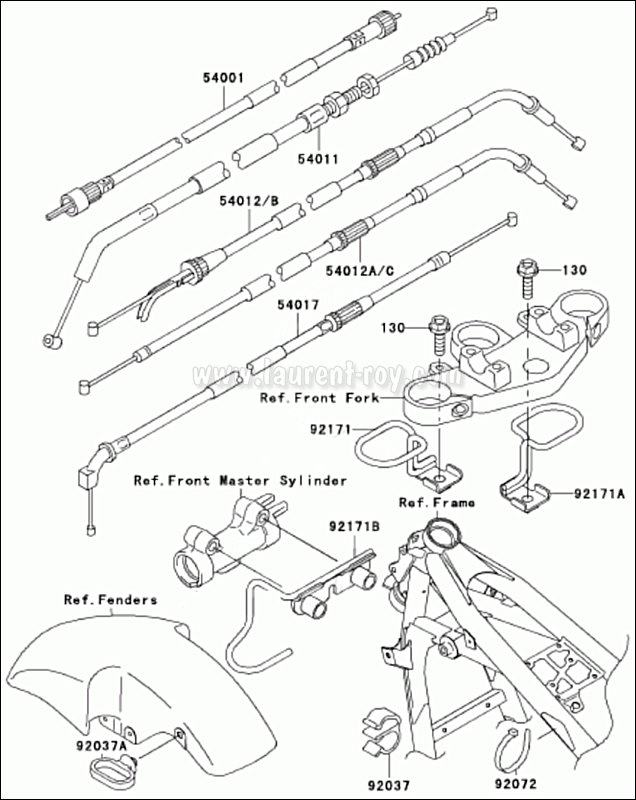 54001
54011
54012/B
54012A/C
130
54017
130
www.laurent-roy.com
Ref.Front Fork
92171
Ref.Front Master Sylinder
Ref.Frame
92171A
92171B
Ref.Fenders
92037A
92037
92072